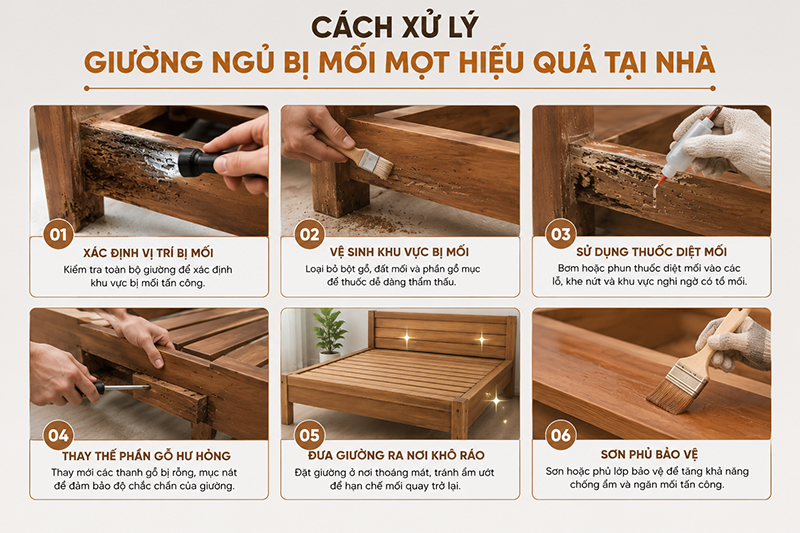 CÁCH XỬ LÝ
GIƯỜNG NGỦ BỊ MỐI MỌT HIỆU QUẢ TẠI NHÀ

01
XÁC ĐỊNH VỊ TRÍ BỊ MỐI
Kiểm tra toàn bộ giường để xác định khu vực bị mối tấn công.

02
VỆ SINH KHU VỰC BỊ MỐI
Loại bỏ bột gỗ, đất mối và phần gỗ mục để thuốc dễ dàng thẩm thấu.

03
SỬ DỤNG THUỐC DIỆT MỐI
Bơm hoặc phun thuốc diệt mối vào các lỗ, khe nứt và khu vực nghi ngờ có tổ mối.

04
THAY THẾ PHẦN GỖ HƯ HỎNG
Thay mới các thanh gỗ bị rỗng, mục nát để đảm bảo độ chắc chắn của giường.

05
ĐƯA GIƯỜNG RA NƠI KHÔ RÁO
Đặt giường ở nơi thoáng mát, tránh ẩm ướt để hạn chế mối quay trở lại.

06
SƠN PHỦ BẢO VỆ
Sơn hoặc phủ lớp bảo vệ để tăng khả năng chống ẩm và ngăn mối tấn công.